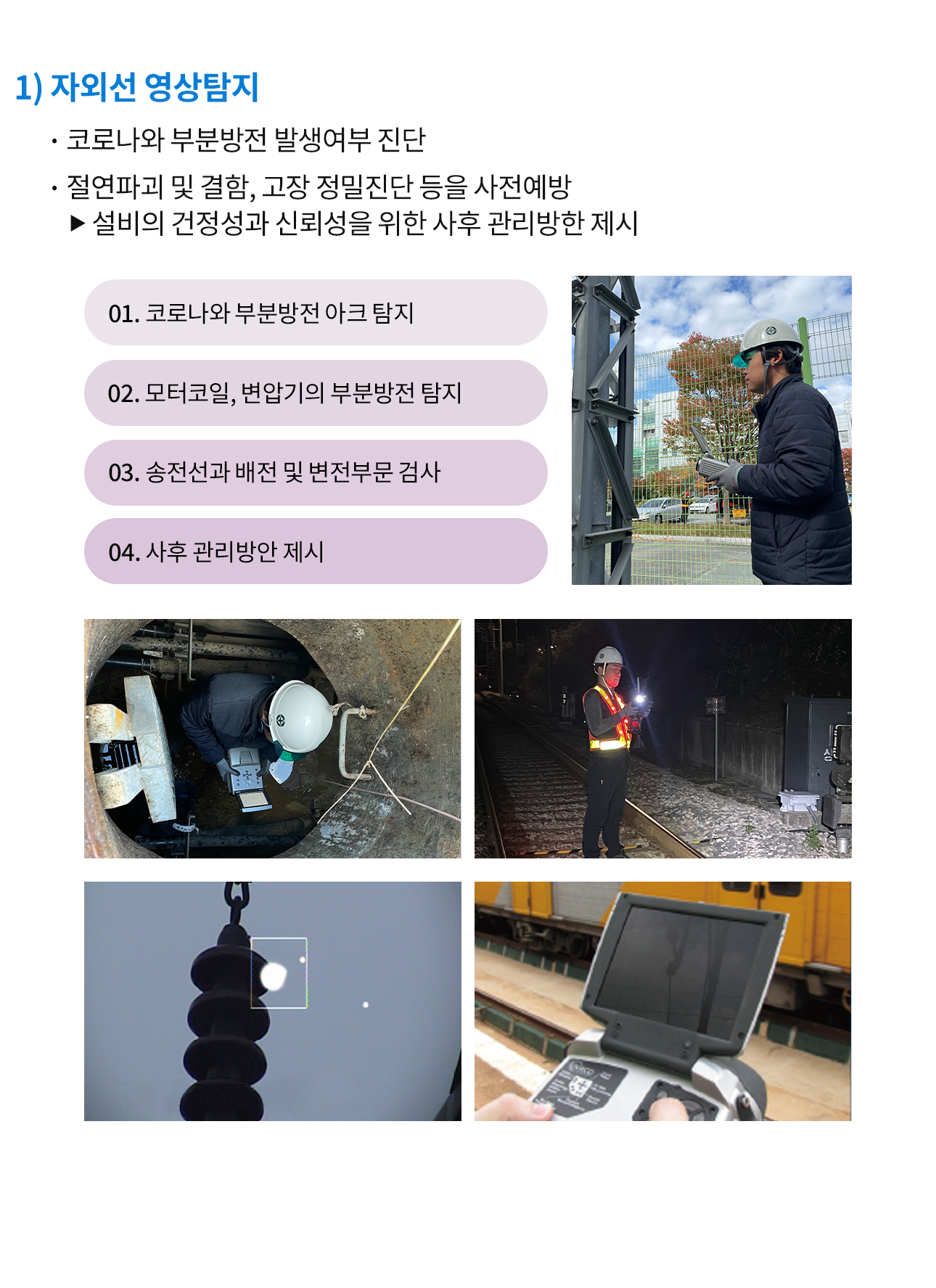 1) 자외선 영상탐지

· 코로나와 부분방전 발생여부 진단

· 절연파괴 및 결함, 고장 정밀진단 등을 사전예방
▶ 설비의 건정성과 신뢰성을 위한 사후 관리방한 제시

01. 코로나와 부분방전 아크 탐지

02. 모터코일, 변압기의 부분방전 탐지

03. 송전선과 배전 및 변전부문 검사

04. 사후 관리방안 제시