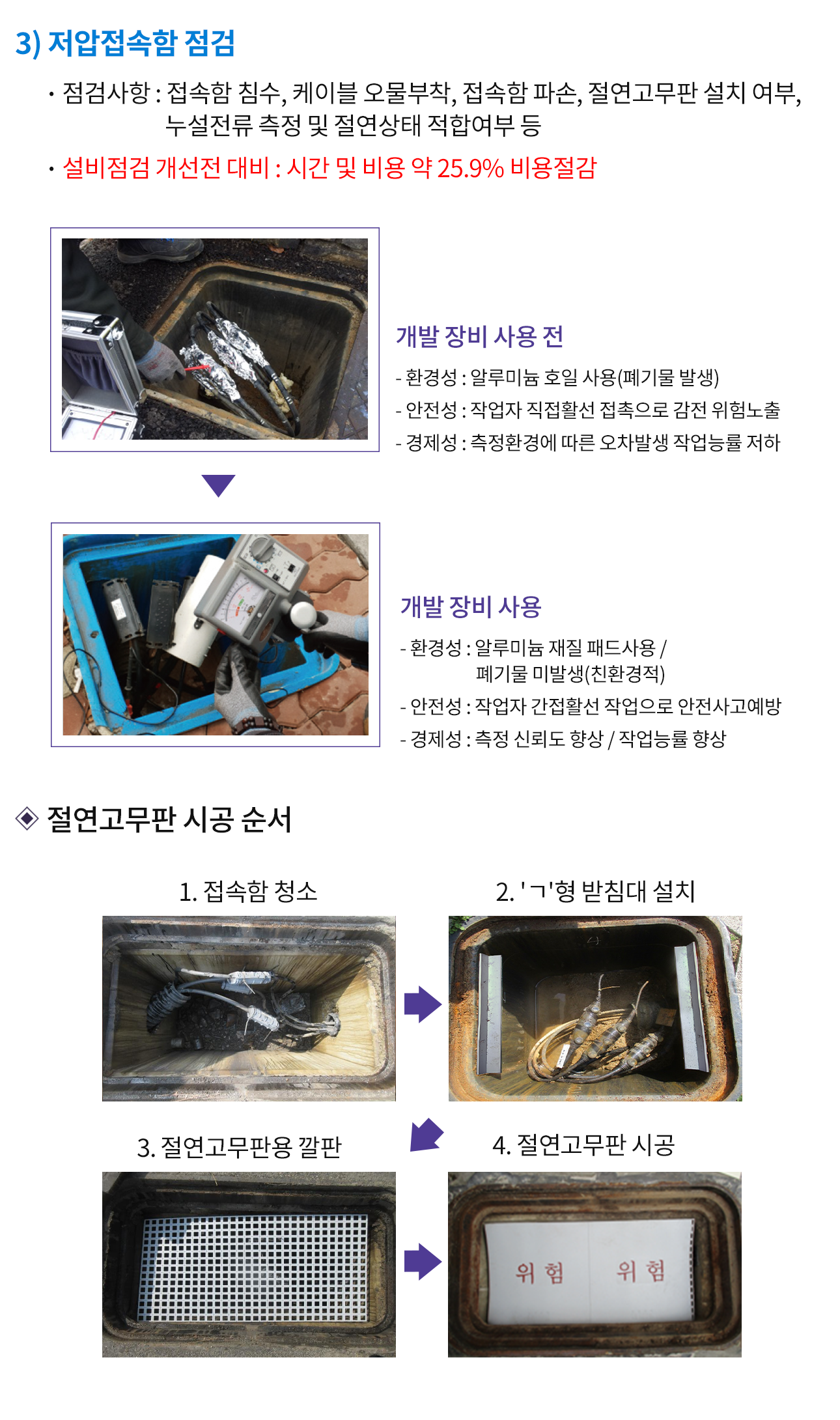 3) 저압접속함 점검

· 점검사항 : 접속함 침수, 케이블 오물부착, 접속함 파손, 절연고무판 설치 여부, 누설전류 측정 및 절연상태 적합여부 등

· 설비점검 개선전 대비 : 시간 및 비용 약 25.9% 비용절감

개발 장비 사용 전

- 환경성 : 알루미늄 호일 사용(폐기물 발생)
- 안전성 : 작업자 직접활선 접촉으로 감전 위험노출
- 경제성 : 측정환경에 따른 오차발생 작업능률 저하

개발 장비 사용

- 환경성 : 알루미늄 재질 패드사용 / 폐기물 미발생(친환경적)
- 안전성 : 작업자 간접활선 작업으로 안전사고예방
- 경제성 : 측정 신뢰도 향상 / 작업능률 향상

◈ 절연고무판 시공 순서

1. 접속함 청소

2. 'ㄱ'형 받침대 설치

3. 절연고무판용 깔판

4. 절연고무판 시공

위 험 위 험